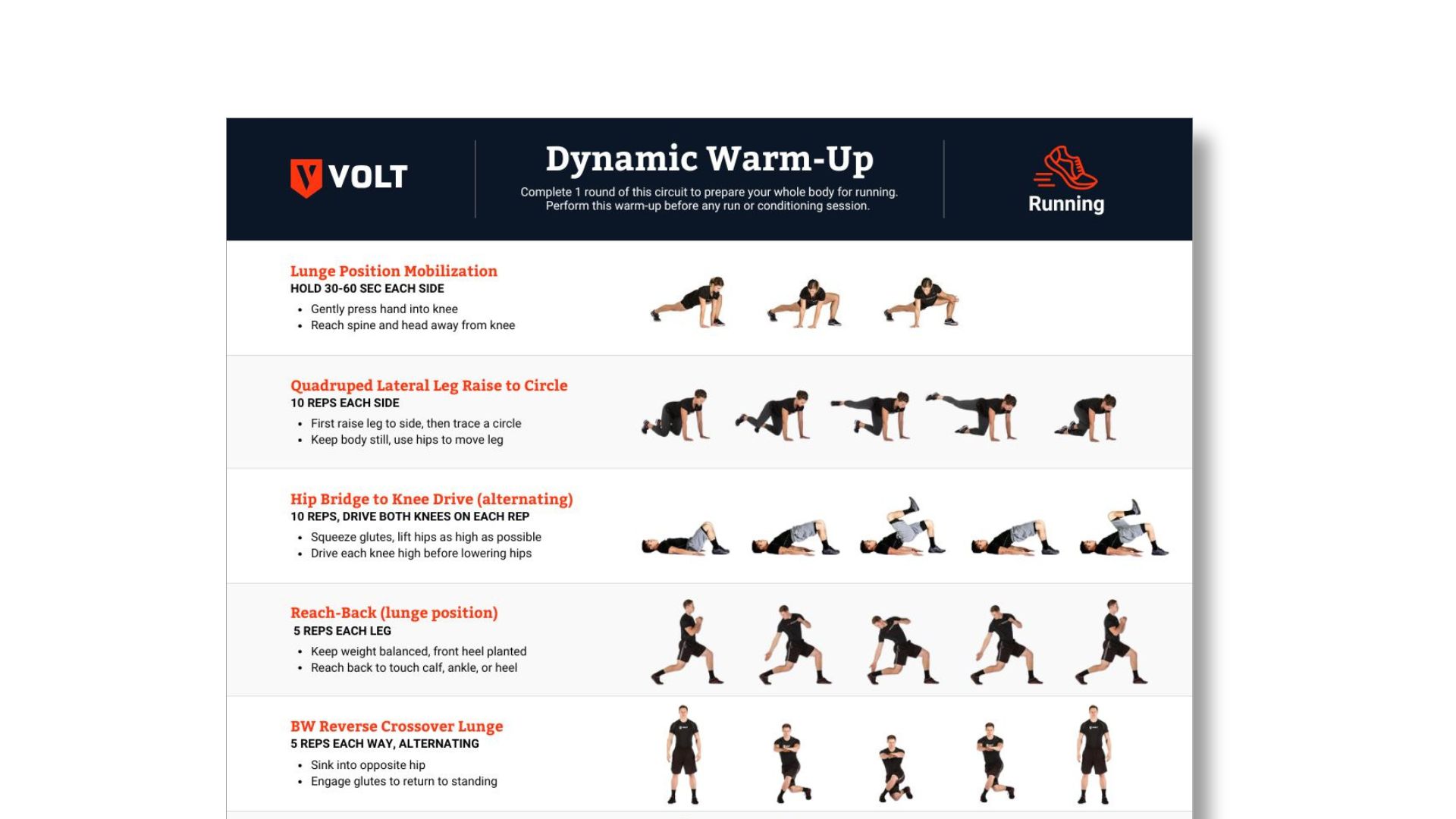 VOLT

Dynamic Warm-Up

Complete 1 round of this circuit to prepare your whole body for running. Perform this warm-up before any run or conditioning session.

Running

Lunge Position Mobilization
HOLD 30-60 SEC EACH SIDE
• Gently press hand into knee
• Reach spine and head away from knee

Quadruped Lateral Leg Raise to Circle
10 REPS EACH SIDE
• First raise leg to side, then trace a circle
• Keep body still, use hips to move leg

Hip Bridge to Knee Drive (alternating)
10 REPS, DRIVE BOTH KNEES ON EACH REP
• Squeeze glutes, lift hips as high as possible
• Drive each knee high before lowering hips

Reach-Back (lunge position)
5 REPS EACH LEG
• Keep weight balanced, front heel planted
• Reach back to touch calf, ankle, or heel

BW Reverse Crossover Lunge
5 REPS EACH WAY, ALTERNATING
• Sink into opposite hip
• Engage glutes to return to standing